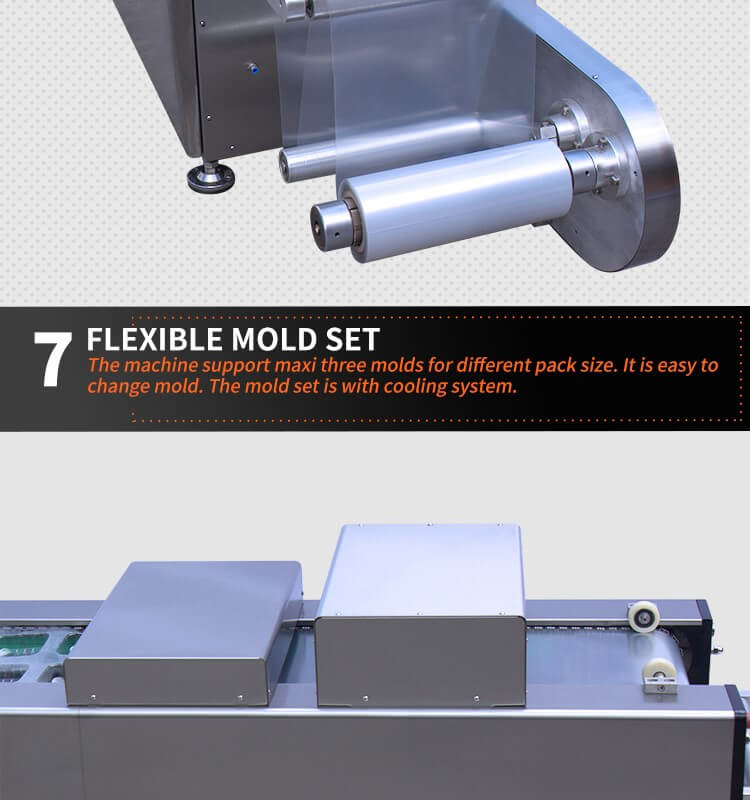 7 FLEXIBLE MOLD SET

The machine support maxi three molds for different pack size. It is easy to change mold. The mold set is with cooling system.